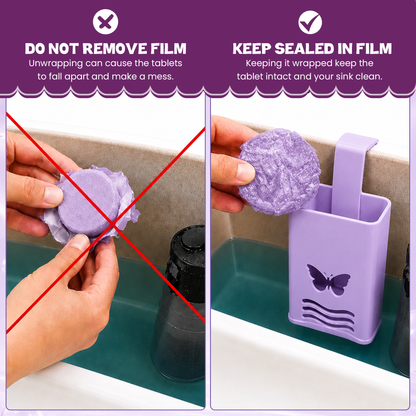 DO NOT REMOVE FILM
Unwrapping can cause the tablets to fall apart and make a mess.

KEEP SEALED IN FILM
Keeping it wrapped keep the tablet intact and your sink clean.