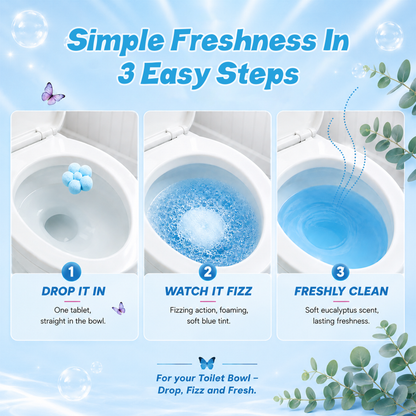 Simple Freshness In 3 Easy Steps

1
DROP IT IN
One tablet, straight in the bowl.

2
WATCH IT FIZZ
Fizzing action, foaming, soft blue tint.

3
FRESHLY CLEAN
Soft eucalyptus scent, lasting freshness.

For your Toilet Bowl – Drop, Fizz and Fresh.