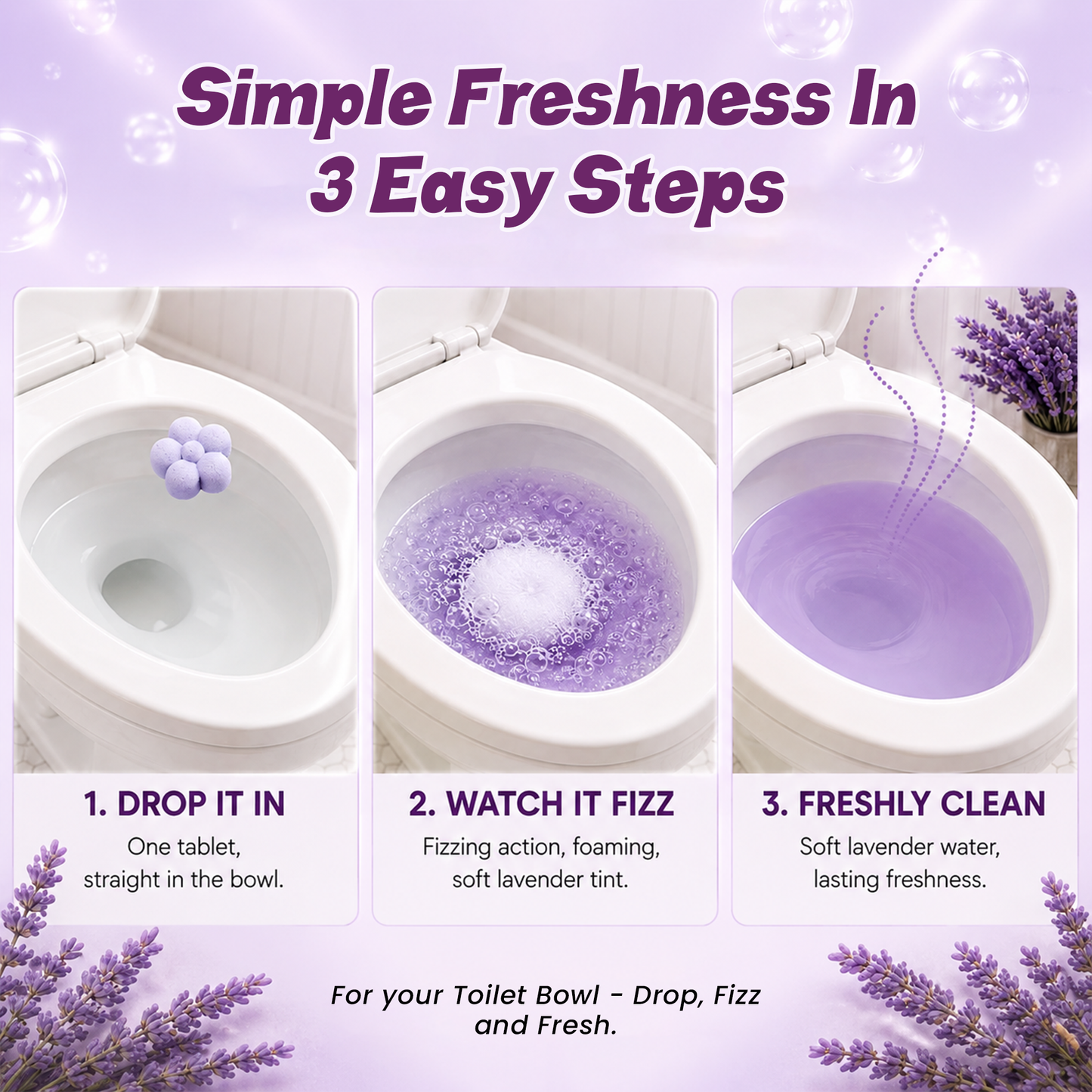 Simple Freshness In 3 Easy Steps

1. DROP IT IN
One tablet, straight in the bowl.

2. WATCH IT FIZZ
Fizzing action, foaming, soft lavender tint.

3. FRESHLY CLEAN
Soft lavender water, lasting freshness.

For your Toilet Bowl - Drop, Fizz and Fresh.